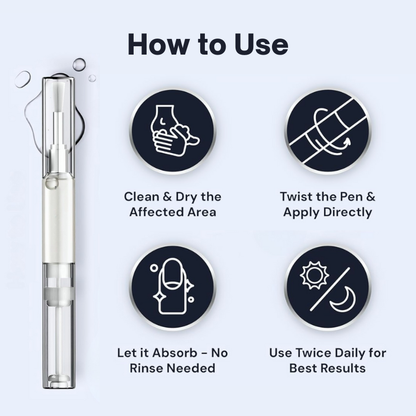 How to Use

Clean & Dry the Affected Area

Twist the Pen & Apply Directly

Let it Absorb - No Rinse Needed

Use Twice Daily for Best Results